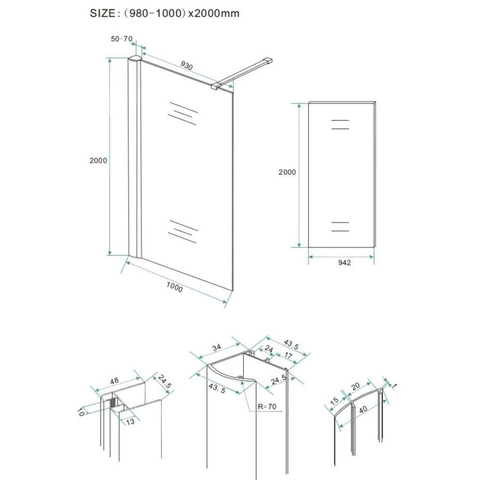 SIZE: (980-1000) x2000mm

50-70

930

2000

1000

2000

942

48

24.5

10

13

34

43.5

24

17

24.5

43.5

R=70

15

20

1

40