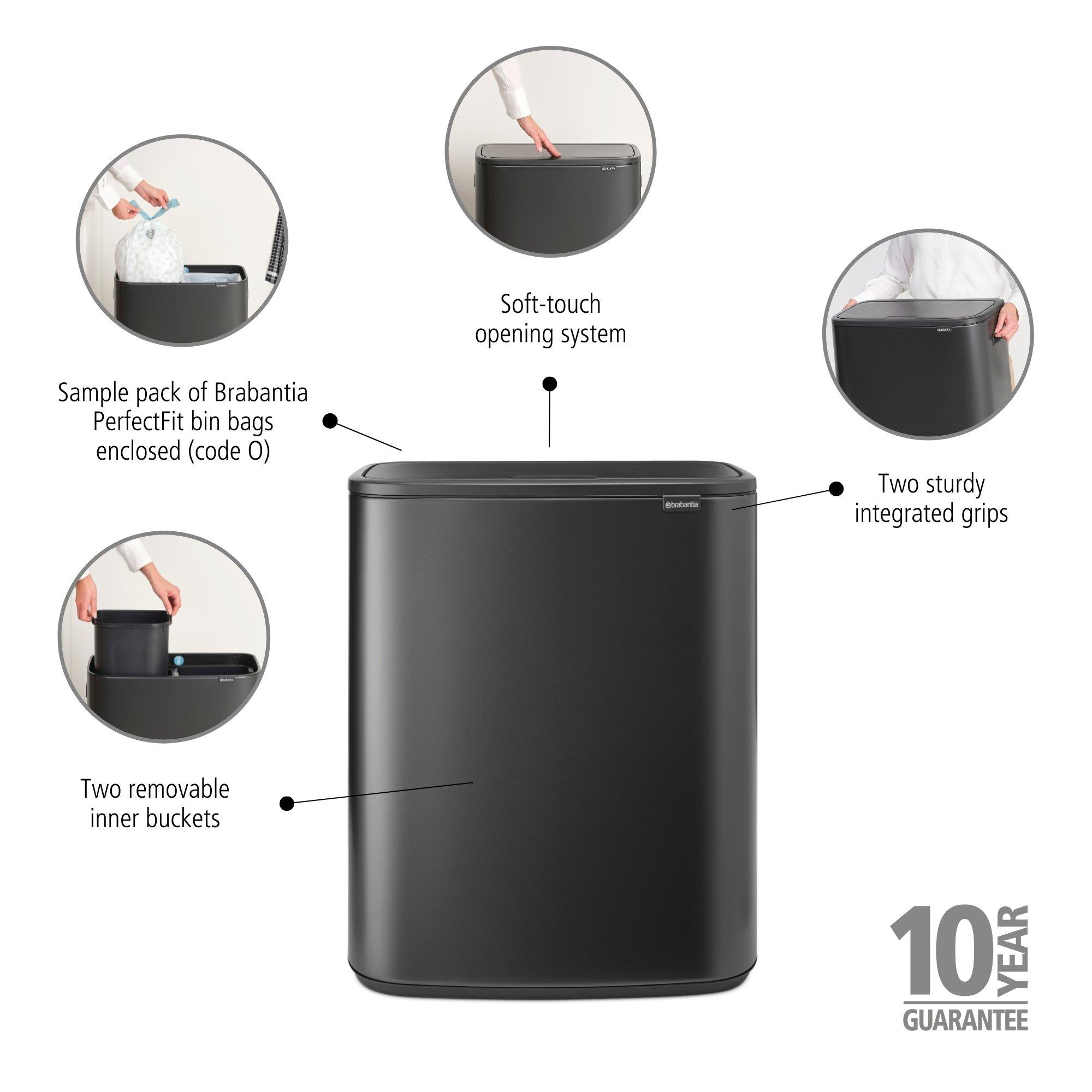 Soft-touch opening system

Sample pack of Brabantia PerfectFit bin bags enclosed (code O)

Two sturdy integrated grips

brabantia

Two removable inner buckets

10 YEAR GUARANTEE