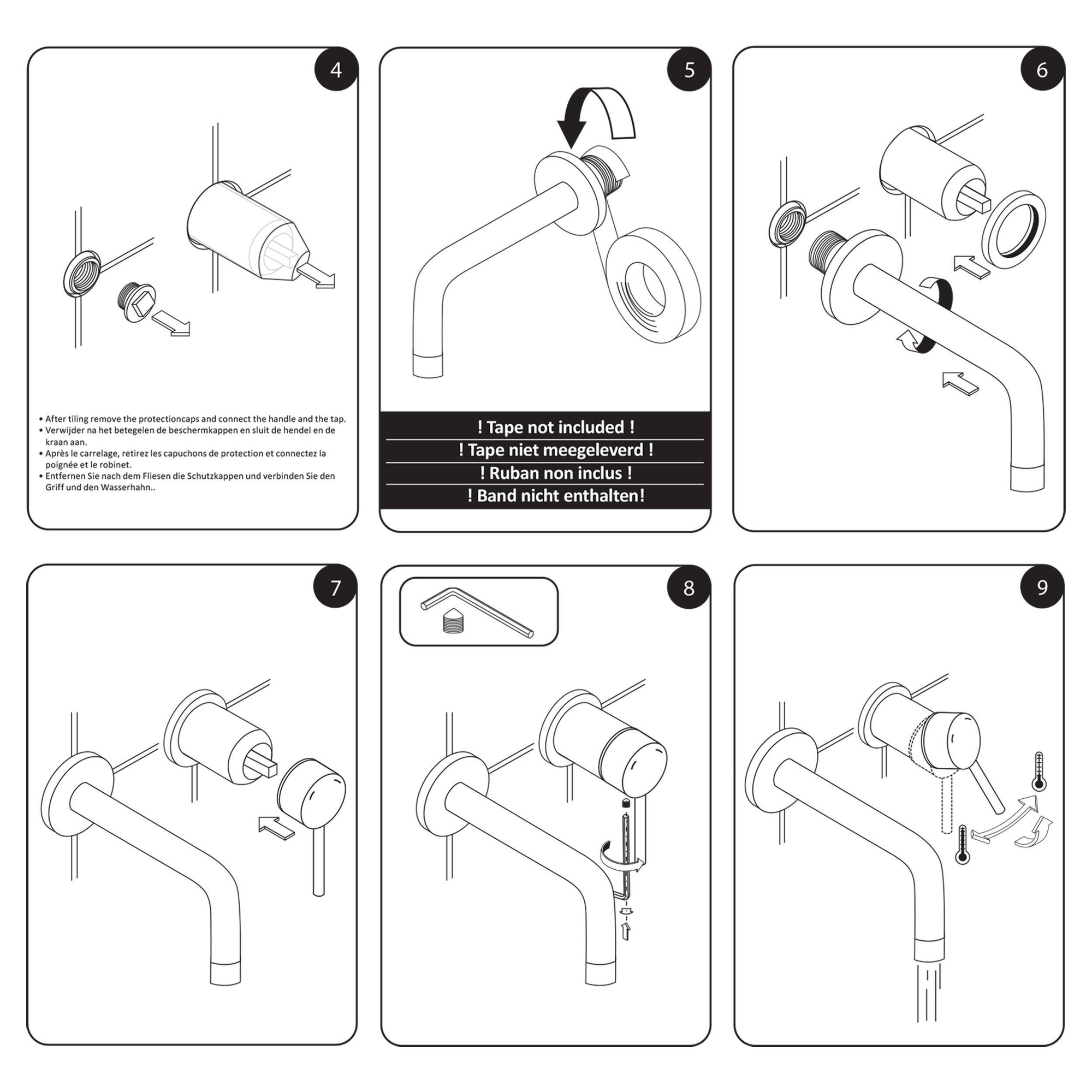 4

• After tiling remove the protectioncaps and connect the handle and the tap.
• Verwijder na het betegelen de beschermkappen en sluit de hendel en de kraan aan.
• Après le carrelage, retirez les capuchons de protection et connectez la poignée et le robinet.
• Entfernen Sie nach dem Fliesen die Schutzkappen und verbinden Sie den Griff und den Wasserhahn..

5

! Tape not included !
! Tape niet meegeleverd !
! Ruban non inclus !
! Band nicht enthalten!

6

7

8

9