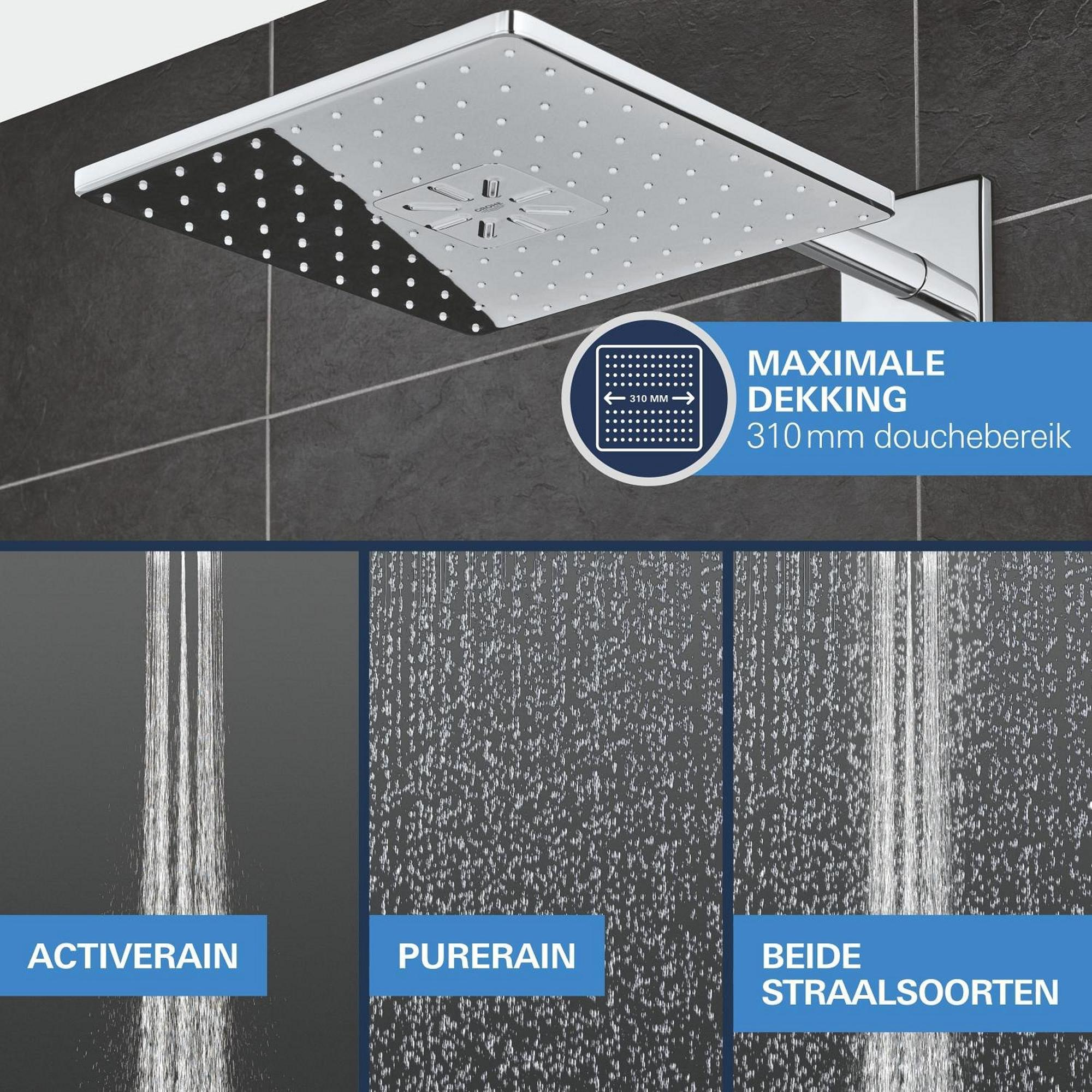 GROHE

310 MM

MAXIMALE DEKKING
310 mm douchebereik

ACTIVERAIN

PURERAIN

BEIDE STRAALSOORTEN