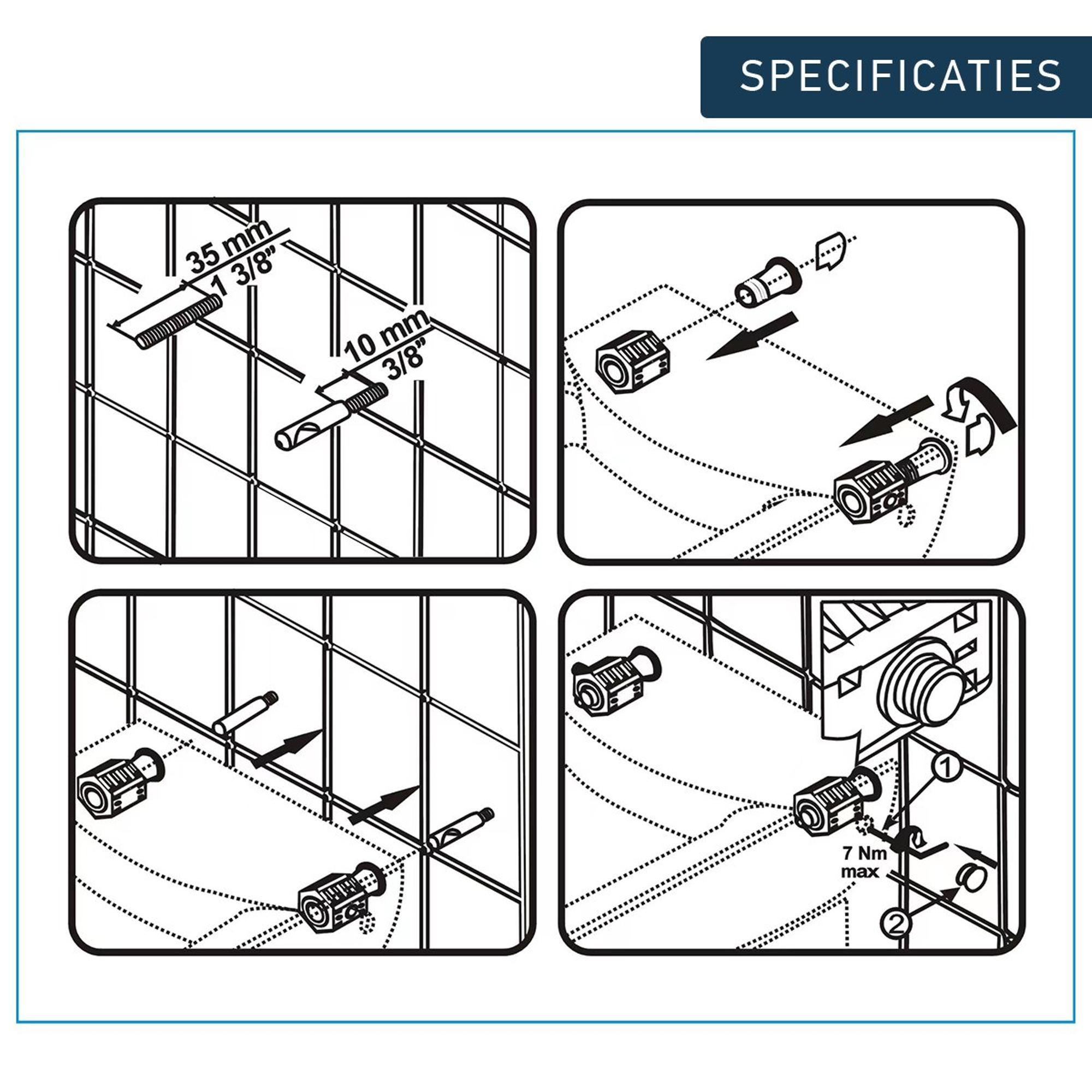 SPECIFICATIES

35 mm
1 3/8"
10 mm
3/8"

1
7 Nm
max
2