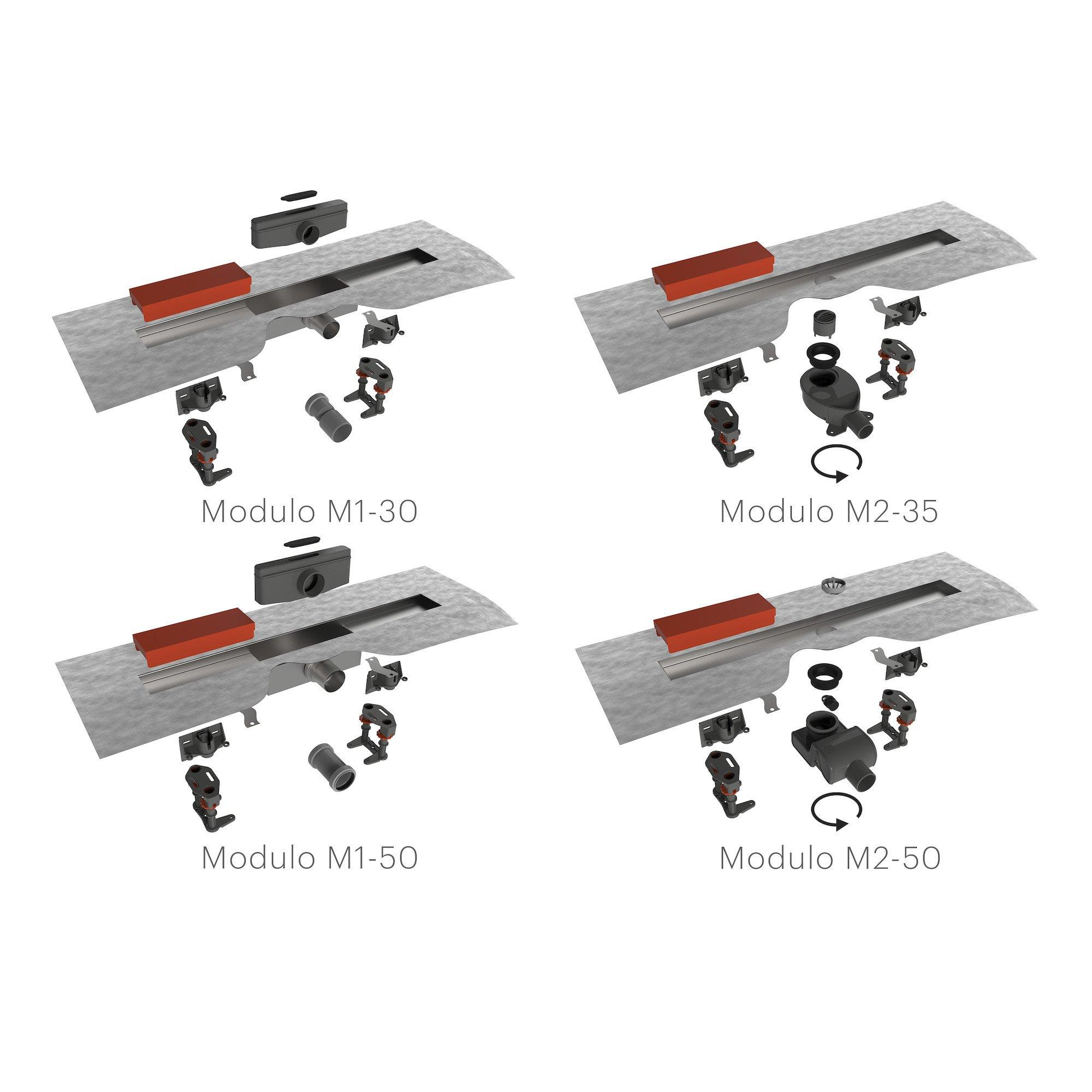 Modulo M1-30

Modulo M2-35

Modulo M1-50

Modulo M2-50