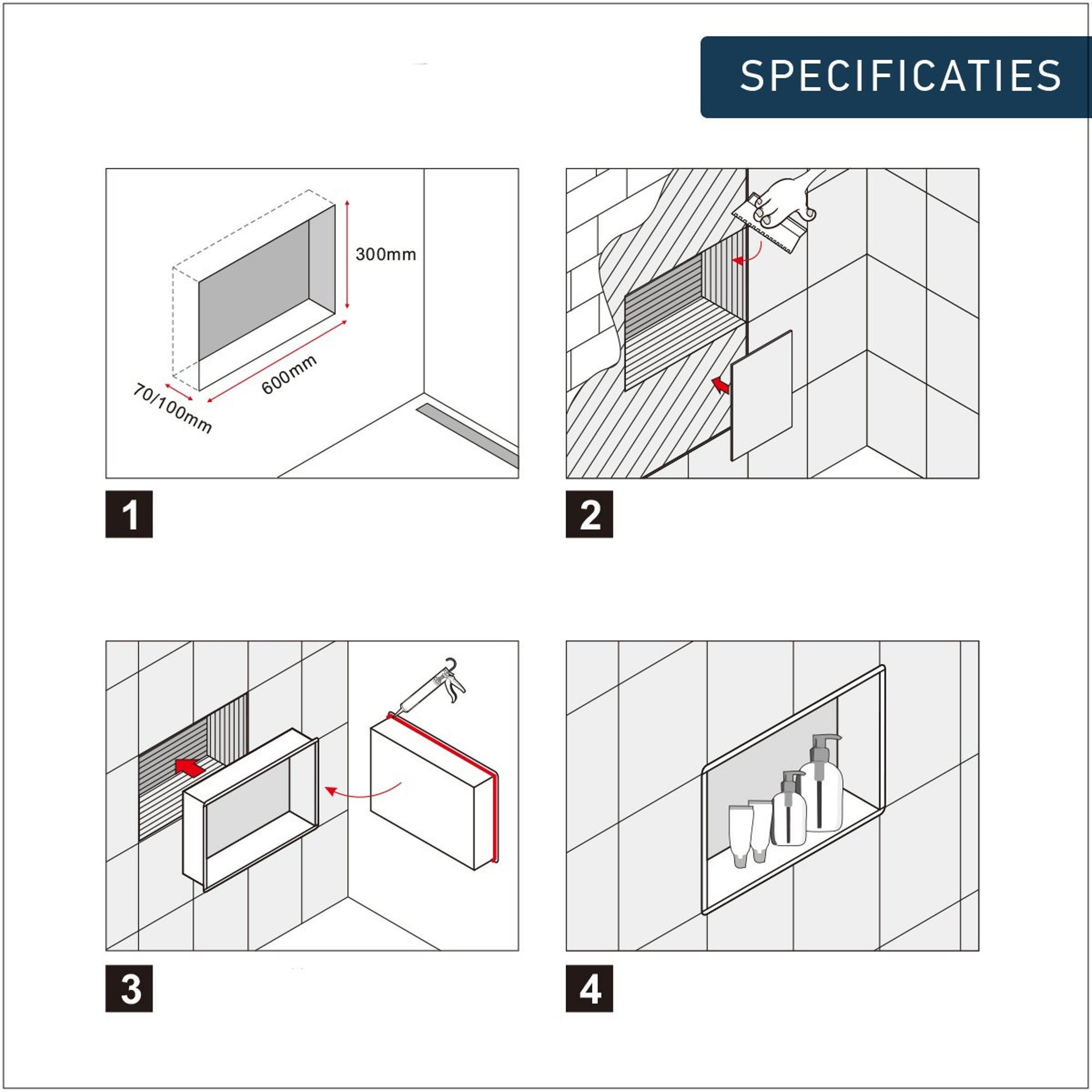 SPECIFICATIES

300mm

600mm

70/100mm

1

2

3

4