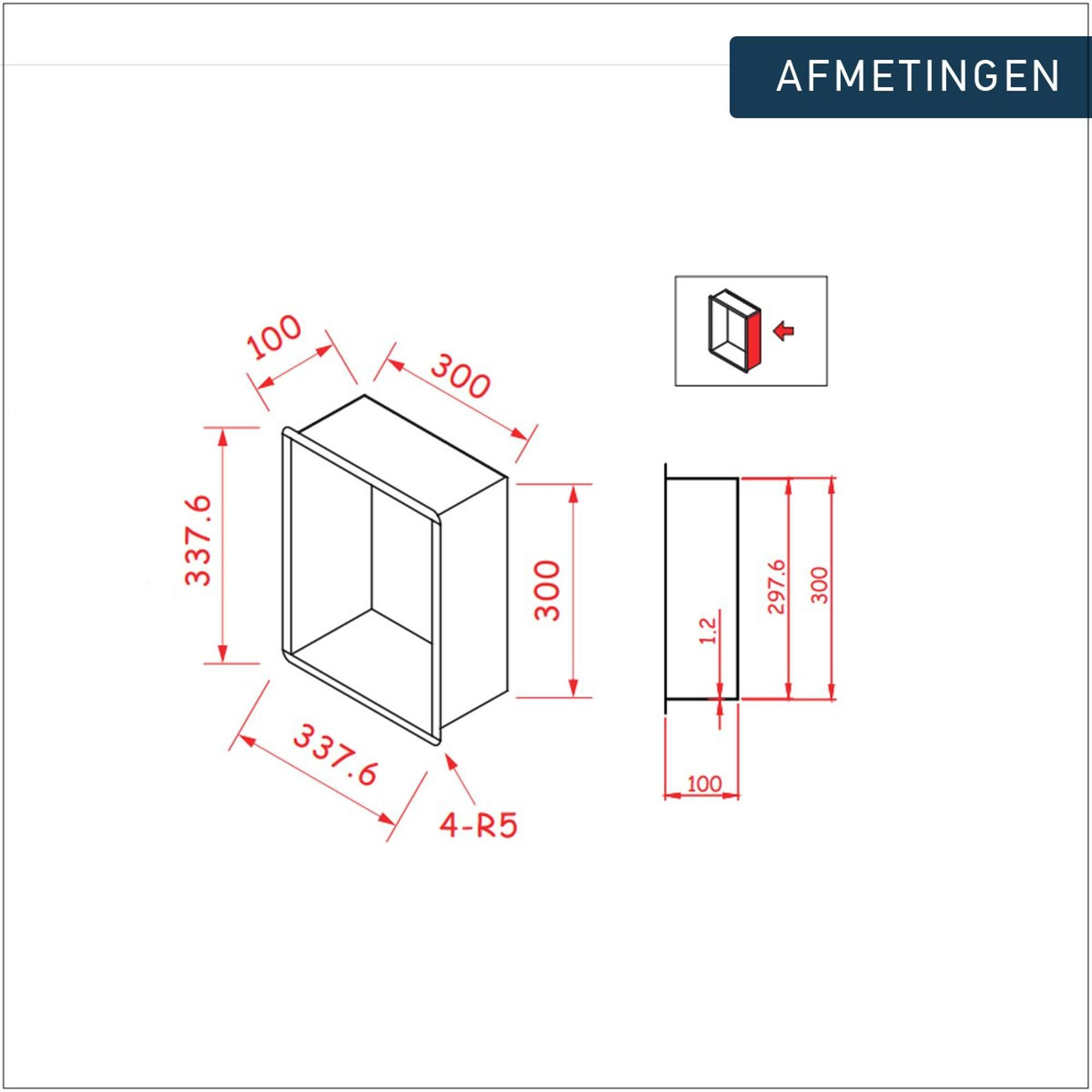 AFMETINGEN

100

300

337.6

300

337.6

4-R5

1.2

297.6

300

100