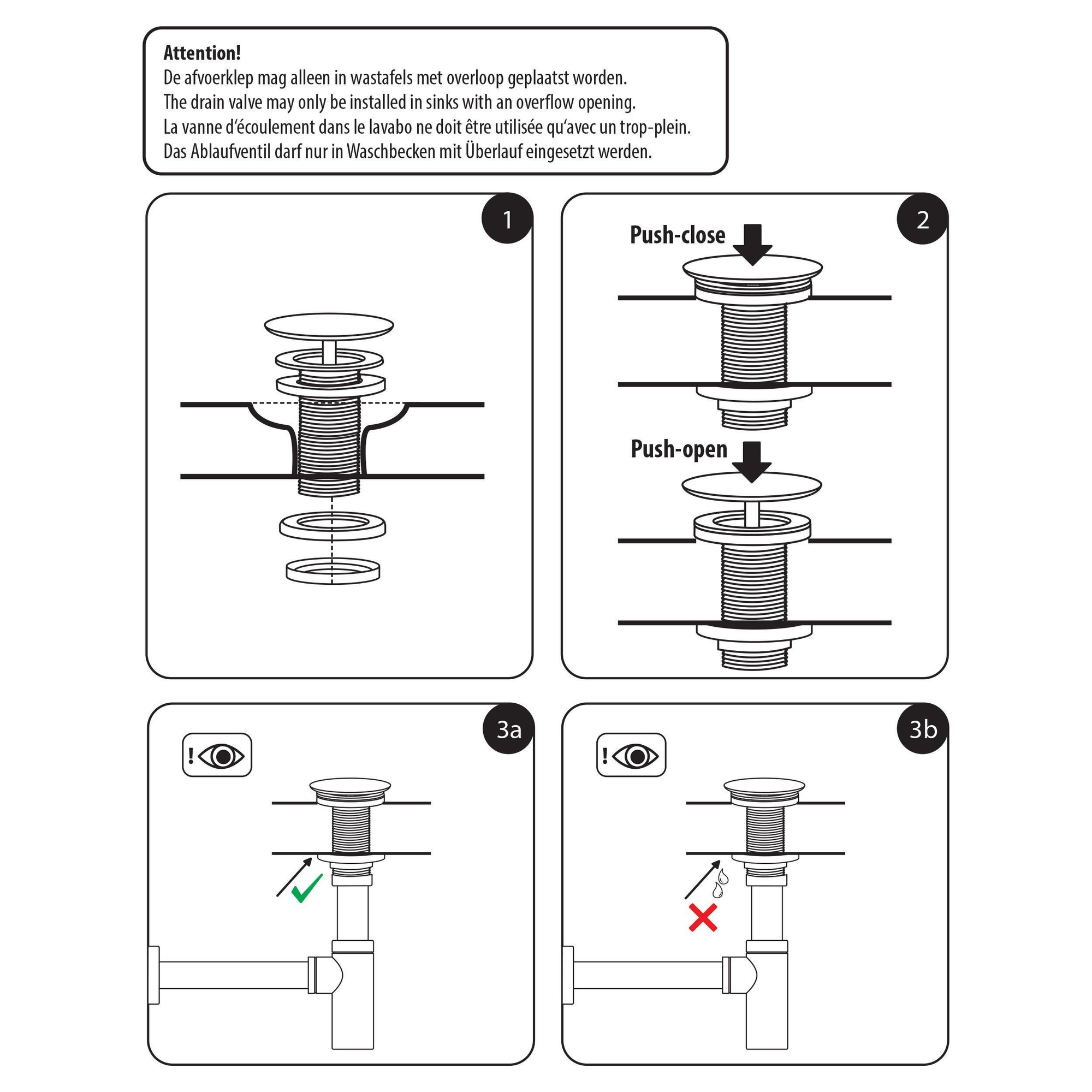 Attention!
De afvoerklep mag alleen in wastafels met overloop geplaatst worden.
The drain valve may only be installed in sinks with an overflow opening.
La vanne d'écoulement dans le lavabo ne doit être utilisée qu'avec un trop-plein.
Das Ablaufventil darf nur in Waschbecken mit Überlauf eingesetzt werden.

1

2

Push-close

Push-open

3a

!

3b

!