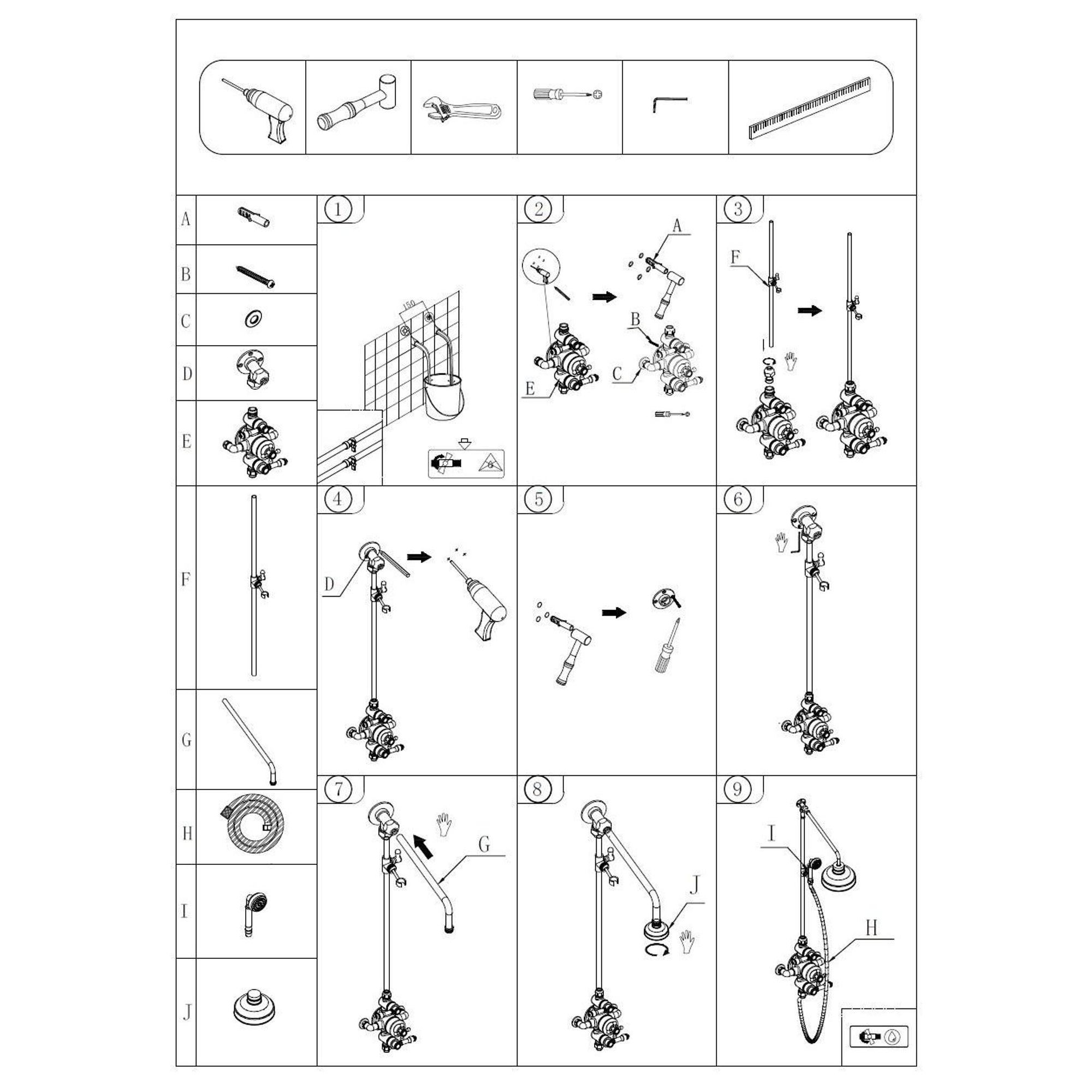 A
B
C
D
E
F
G
H
I
J

1
150

2
A
B
C
E

3
F

4
D

5

6

7
G

8
J

9
I
H