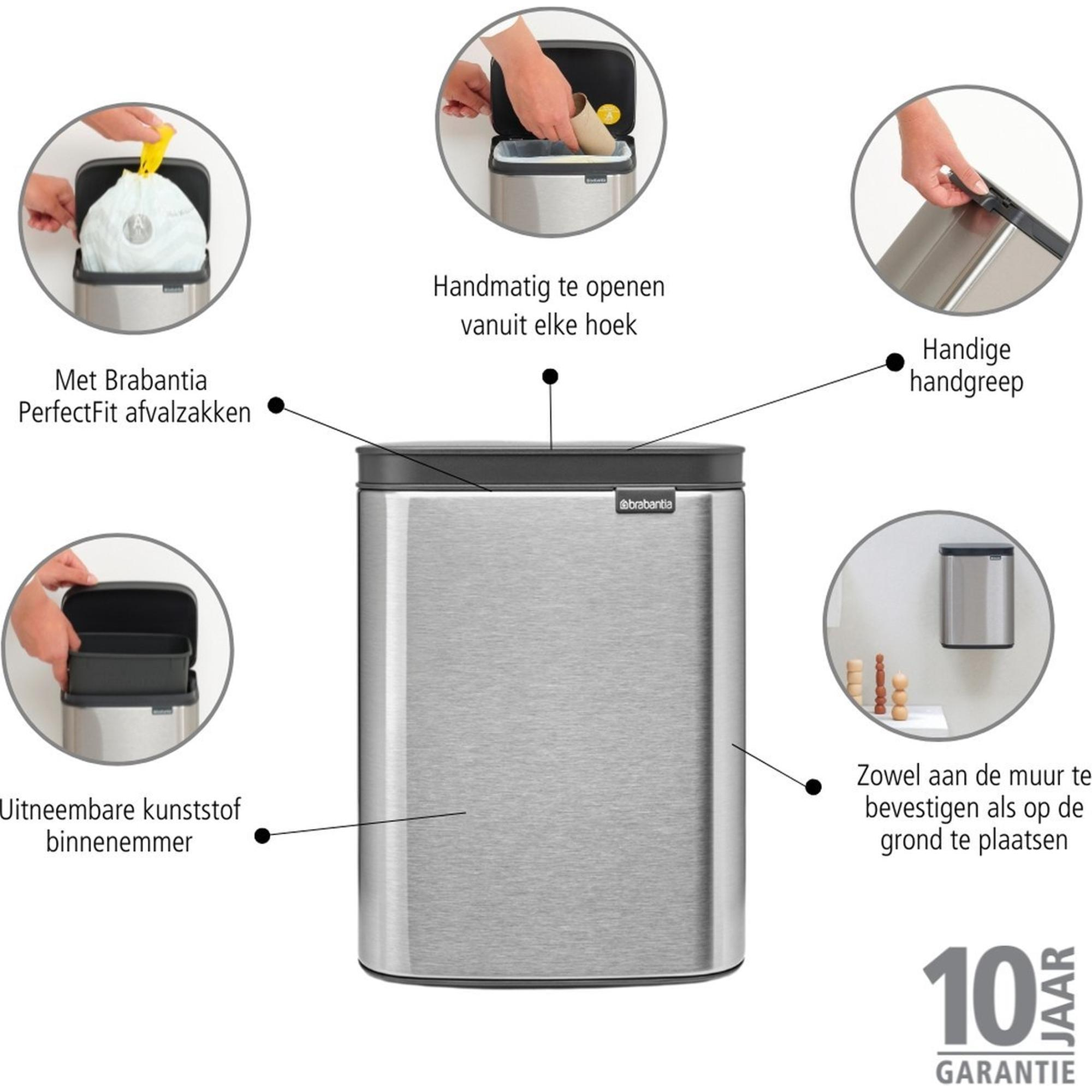 Handmatig te openen vanuit elke hoek

Met Brabantia PerfectFit afvalzakken

Handige handgreep

brabantia

Uitneembare kunststof binnenemmer

Zowel aan de muur te bevestigen als op de grond te plaatsen

10 JAAR
GARANTIE