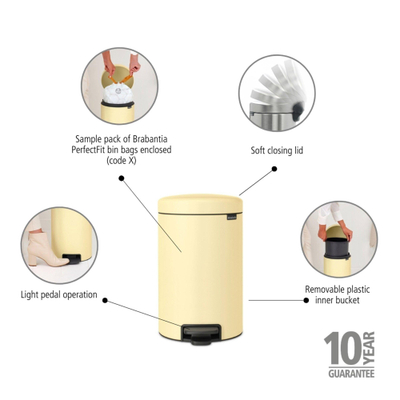 Sample pack of Brabantia PerfectFit bin bags enclosed (code X)

Soft closing lid

Light pedal operation

Removable plastic inner bucket

10 YEAR GUARANTEE