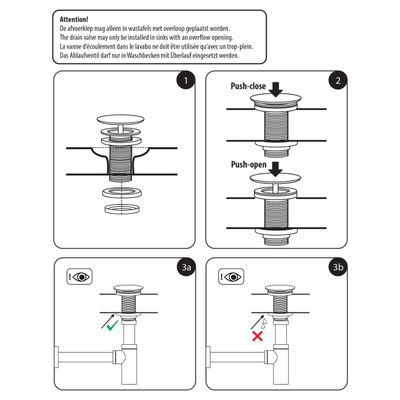 Attention!
De afvoerklep mag alleen in wastafels met overloop geplaatst worden.
The drain valve may only be installed in sinks with an overflow opening.
La vanne d'écoulement dans le lavabo ne doit être utilisée qu'avec un trop-plein.
Das Ablaufventil darf nur in Waschbecken mit Überlauf eingesetzt werden.

1

2

Push-close

Push-open

3a

!

3b

!