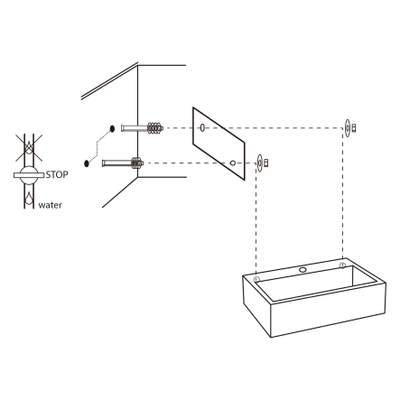 STOP
water