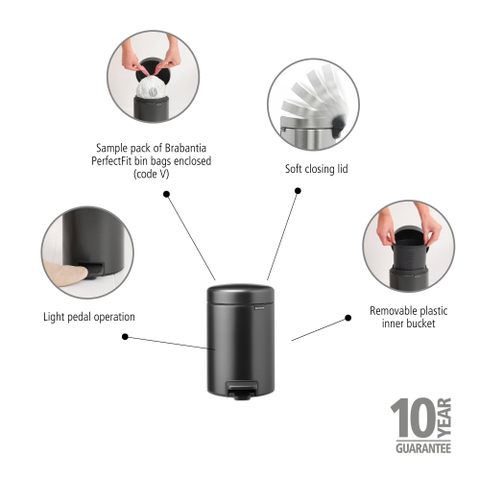 Sample pack of Brabantia PerfectFit bin bags enclosed (code V)

Soft closing lid

Light pedal operation

Removable plastic inner bucket

10 YEAR GUARANTEE