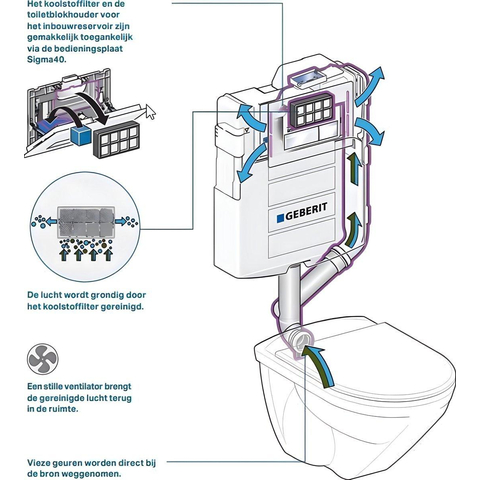 Het koolstoffilter en de toiletblokhouder voor het inbouwreservoir zijn gemakkelijk toegankelijk via de bedieningsplaat Sigma40.

GEBERIT

De lucht wordt grondig door het koolstoffilter gereinigd.

Een stille ventilator brengt de gereinigde lucht terug in de ruimte.

Vieze geuren worden direct bij de bron weggenomen.