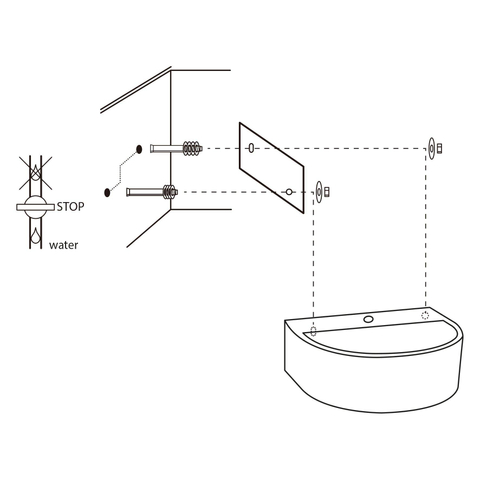 STOP
water