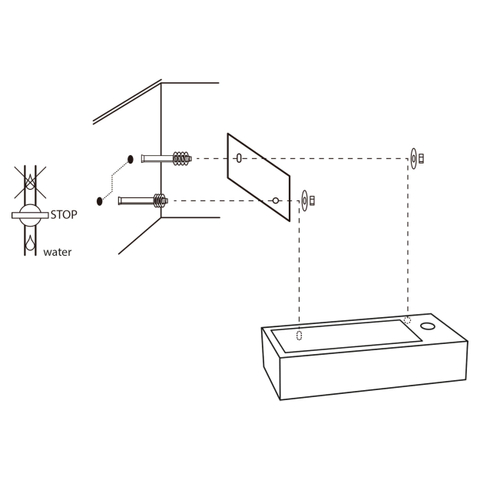 STOP
water