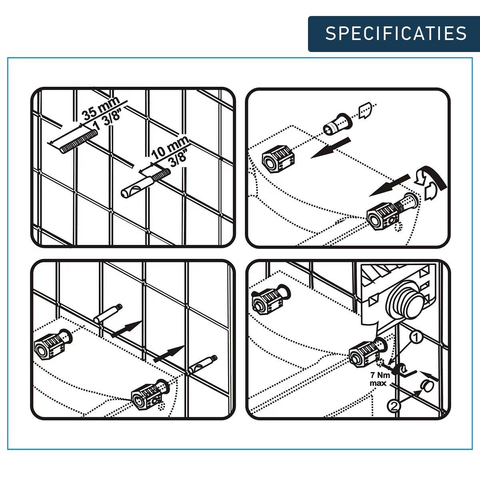 SPECIFICATIES

35 mm
1 3/8"

10 mm
3/8"

1

7 Nm
max

2