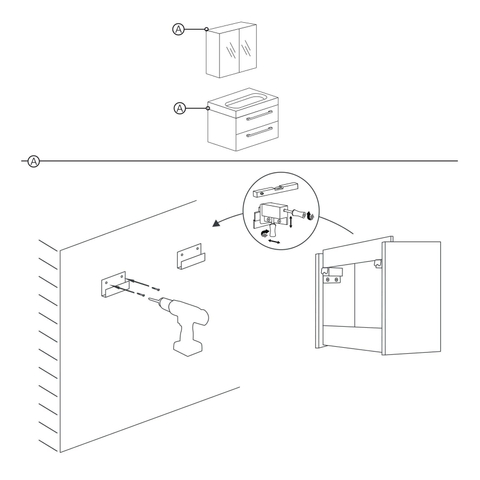 A
A
A