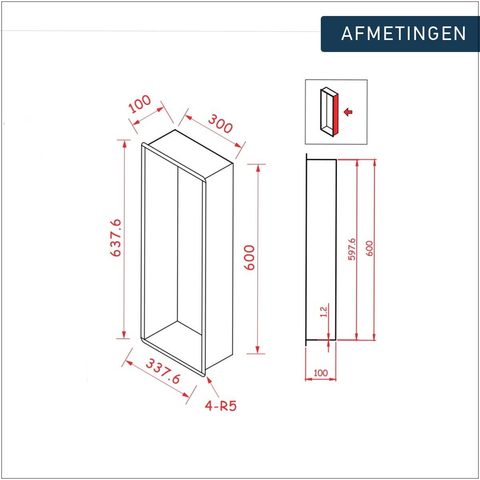 AFMETINGEN

100
300
637.6
600
337.6
4-R5

597.6
600
1.2
100