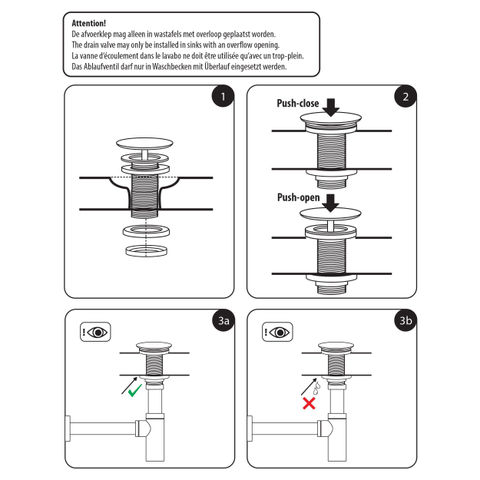 Attention!
De afvoerklep mag alleen in wastafels met overloop geplaatst worden.
The drain valve may only be installed in sinks with an overflow opening.
La vanne d'écoulement dans le lavabo ne doit être utilisée qu'avec un trop-plein.
Das Ablaufventil darf nur in Waschbecken mit Überlauf eingesetzt werden.

1

2

Push-close

Push-open

3a

3b