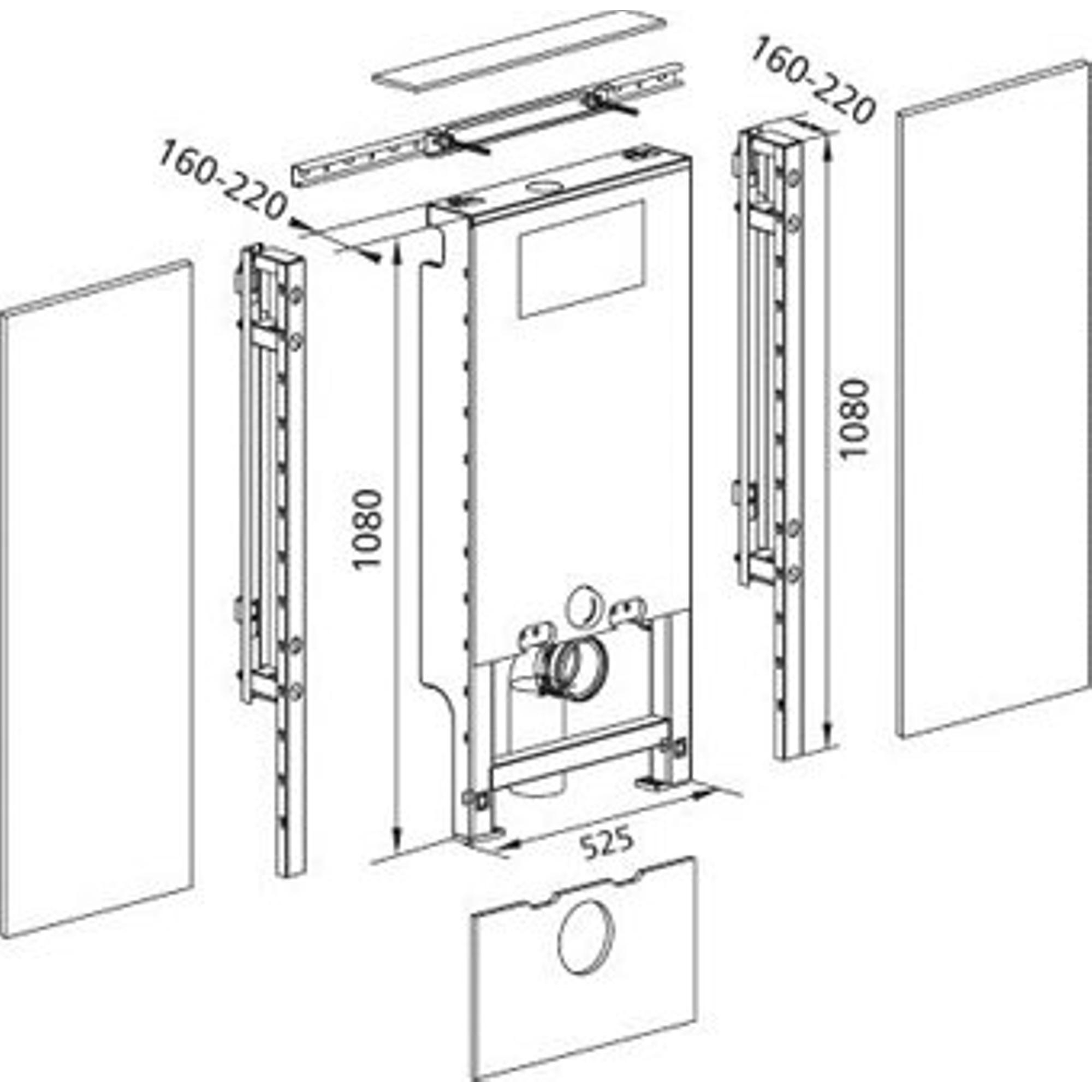 160-220

160-220

1080

1080

525