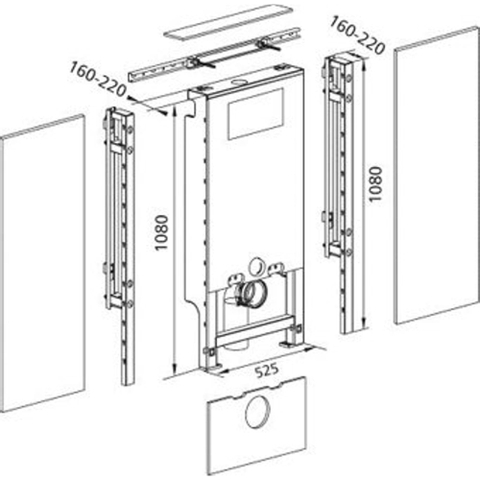 160-220
160-220
1080
1080
525